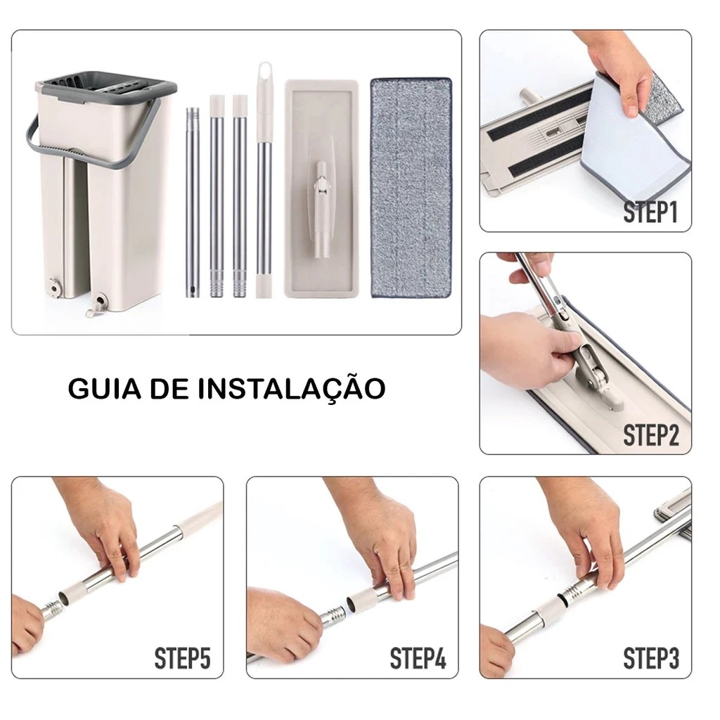 STEP1

GUIA DE INSTALAÇÃO

STEP2

STEP5

STEP4

STEP3