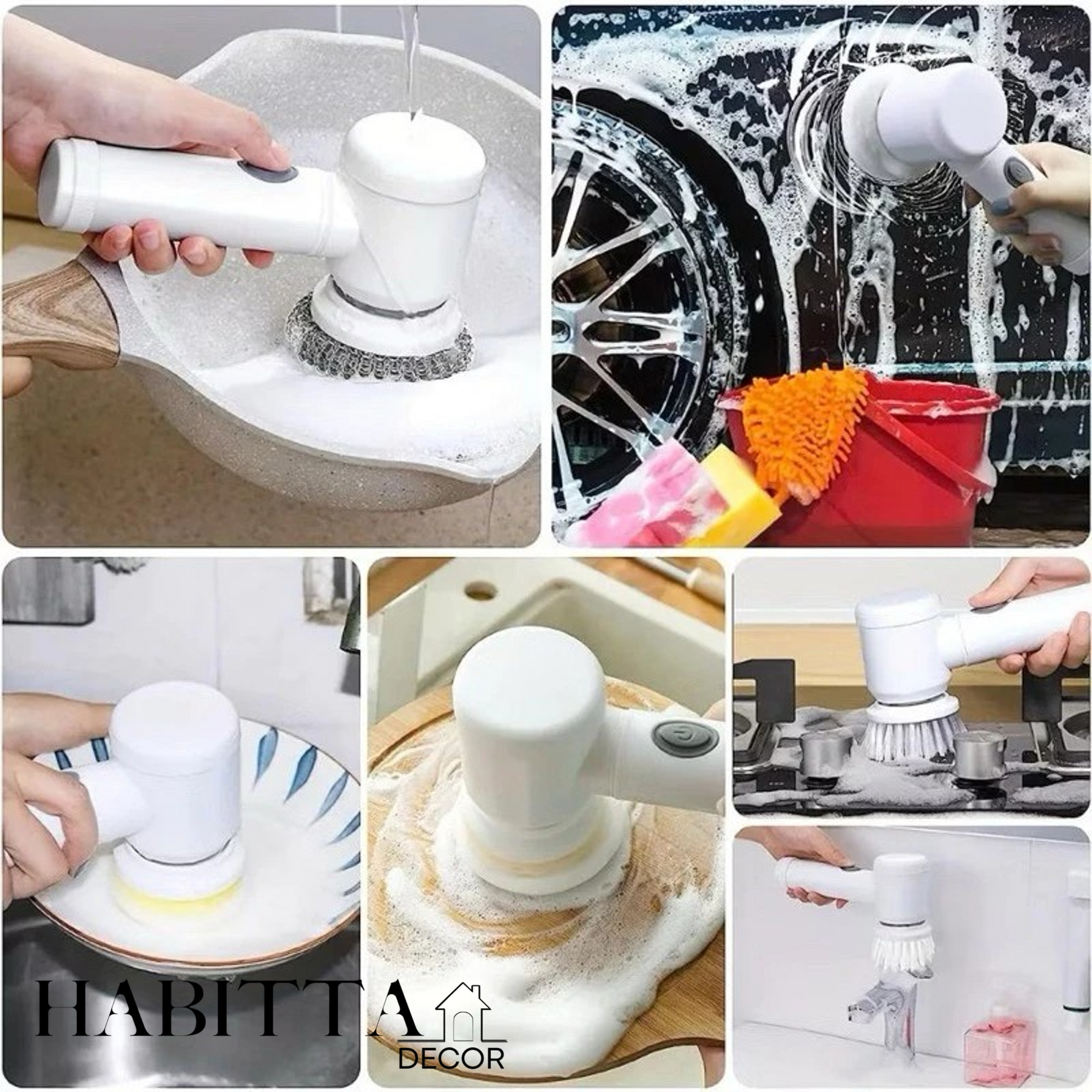 HABITTA
DECOR