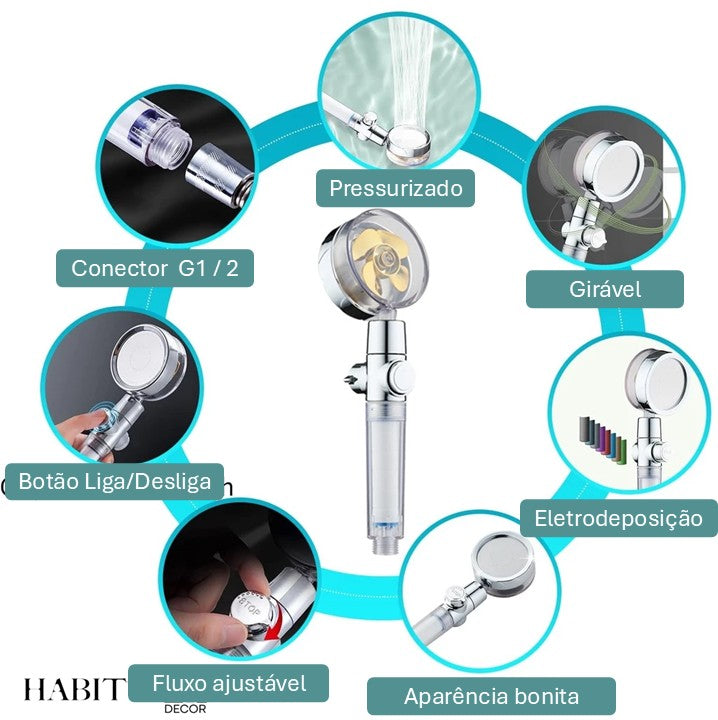 Pressurizado

Conector G1 / 2

Girável

Botão Liga/Desliga

Eletrodeposição

STOP

Fluxo ajustável

Aparência bonita

HABIT
DECOR